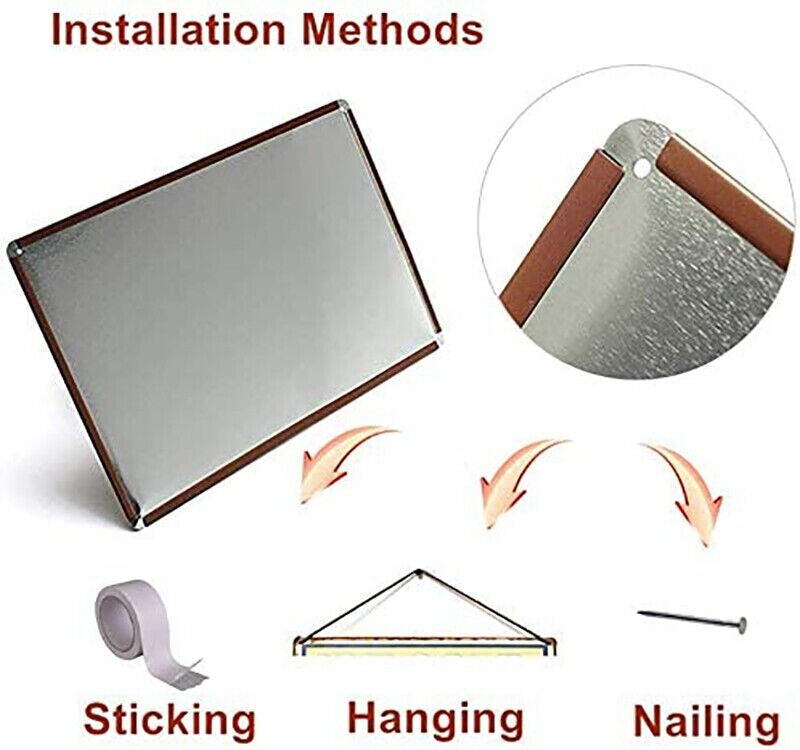 Installation Methods

Sticking

Hanging

Nailing